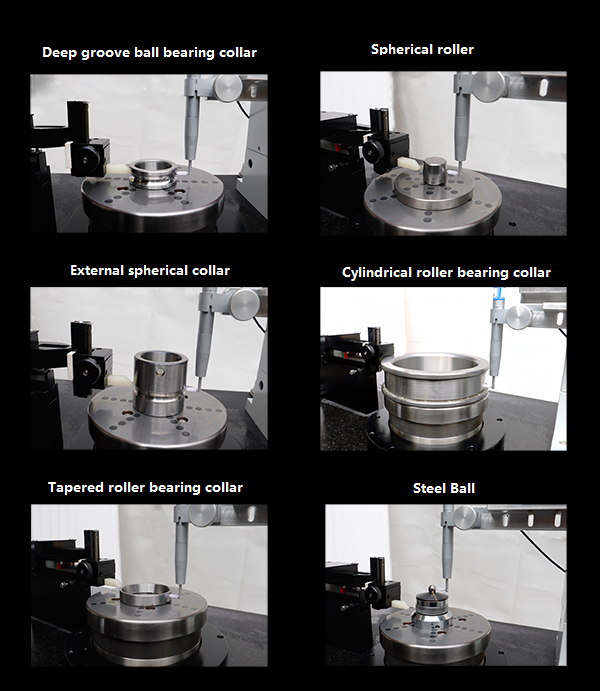 Deep groove ball bearing collar

Spherical roller

External spherical collar

Cylindrical roller bearing collar

Tapered roller bearing collar

Steel Ball